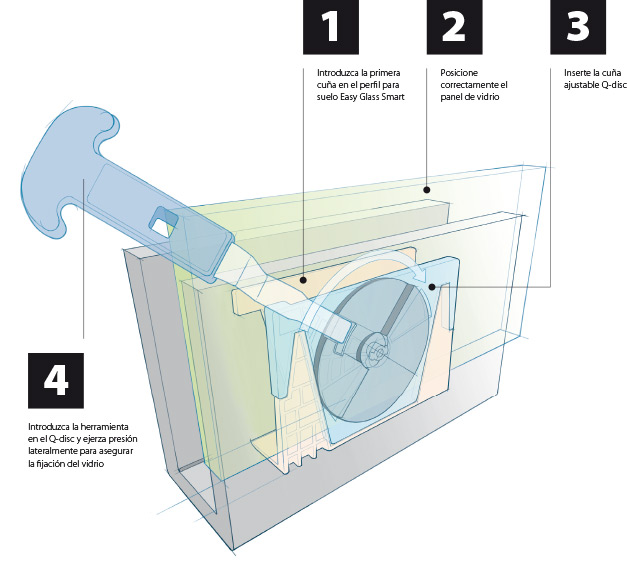 1

Introduzca la primera cuña en el perfil para suelo Easy Glass Smart

2

Posicione correctamente el panel de vidrio

3

Inserte la cuña ajustable Q-disc

4

Introduzca la herramienta en el Q-disc y ejerza presión lateralmente para asegurar la fijación del vidrio