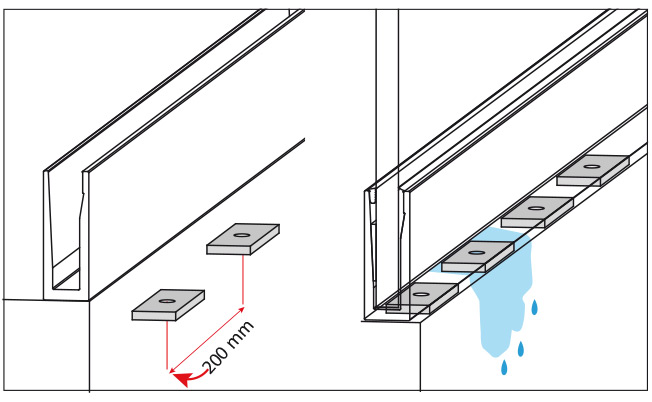 200 mm