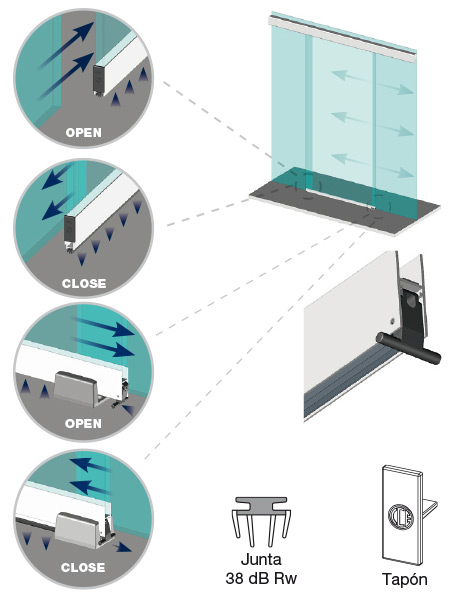 OPEN

CLOSE

OPEN

CLOSE

Junta
38 dB Rw

Tapón