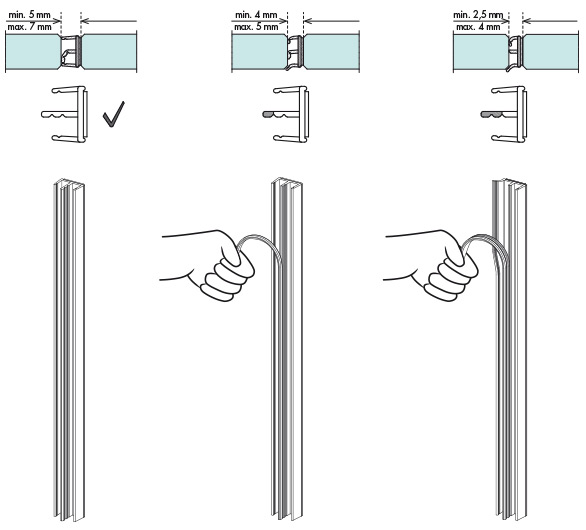 min. 5 mm
max. 7 mm

min. 4 mm
max. 5 mm

min. 2,5 mm
max. 4 mm