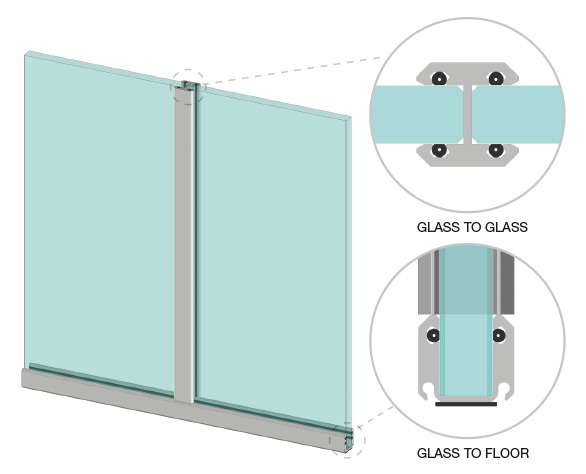 GLASS TO GLASS

GLASS TO FLOOR