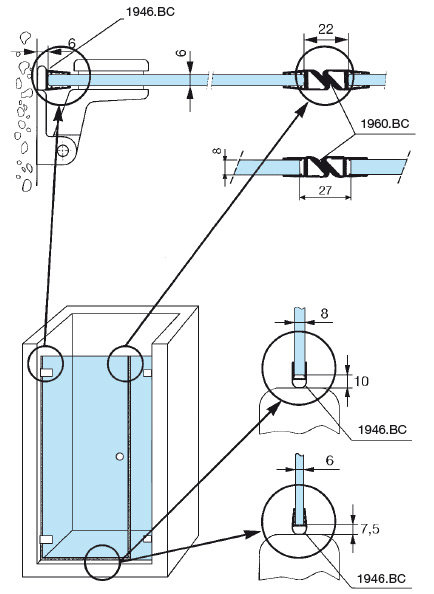 1946.BC
6
6
22
1960.BC
8
27
8
10
1946.BC
6
7,5
1946.BC