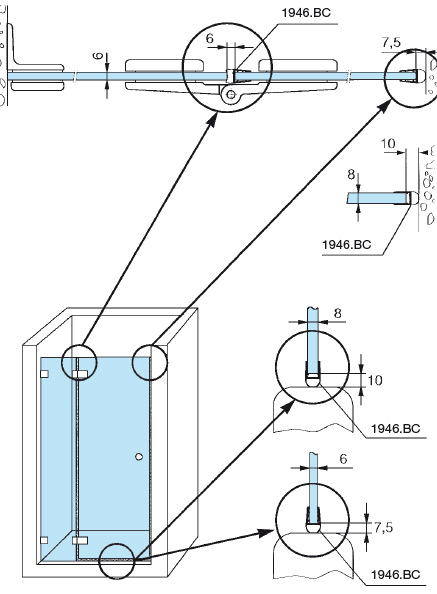 1946.BC
6
6
7,5
10
8
1946.BC
8
10
1946.BC
6
7,5
1946.BC